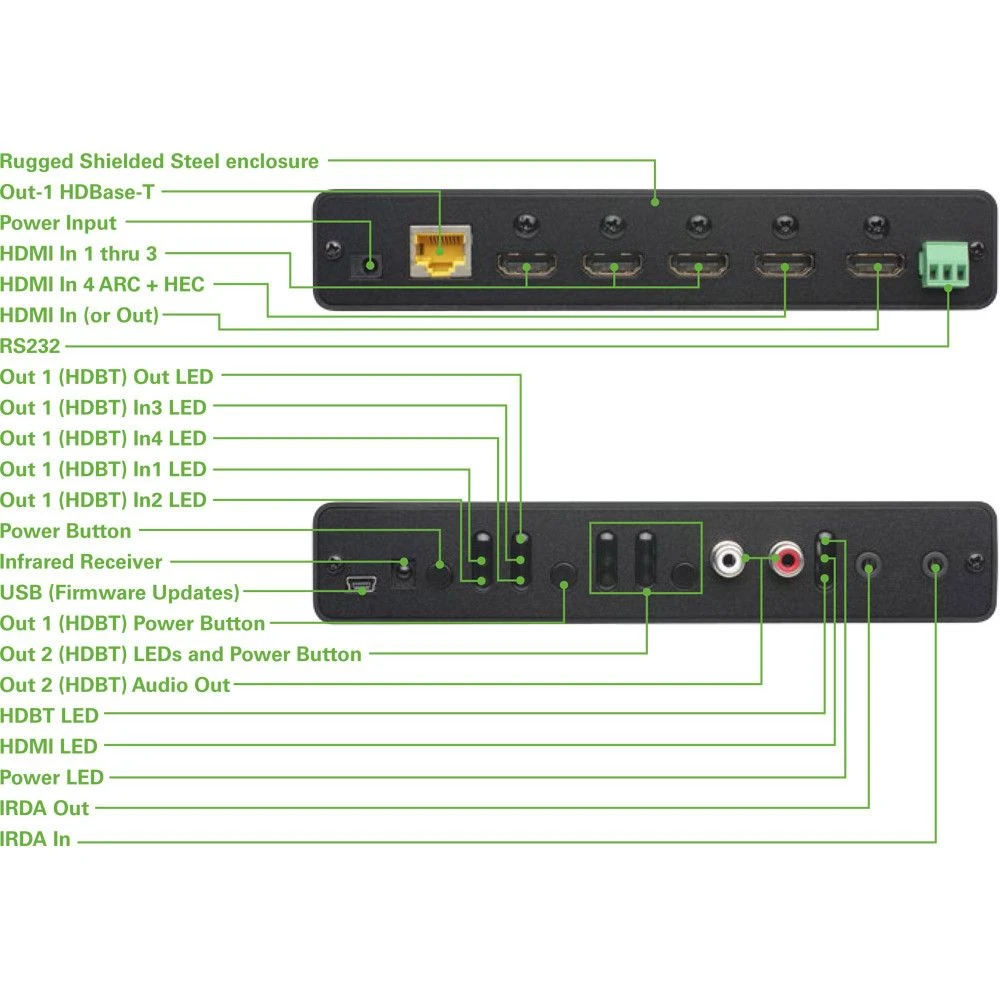 Rugged Shielded Steel enclosure
Out-1 HDBase-T
Power Input
HDMI In 1 thru 3
HDMI In 4 ARC + HEC
HDMI In (or Out)
RS232
Out 1 (HDBT) Out LED
Out 1 (HDBT) In3 LED
Out 1 (HDBT) In4 LED
Out 1 (HDBT) In1 LED
Out 1 (HDBT) In2 LED
Power Button
Infrared Receiver
USB (Firmware Updates)
Out 1 (HDBT) Power Button
Out 2 (HDBT) LEDs and Power Button
Out 2 (HDBT) Audio Out
HDBT LED
HDMI LED
Power LED
IRDA Out
IRDA In