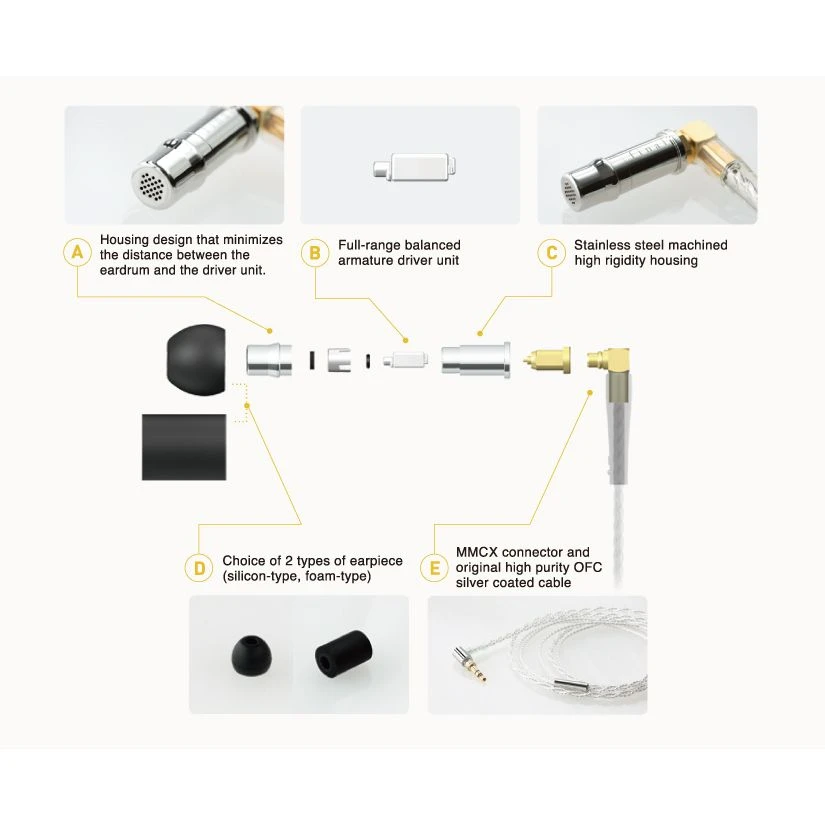 A
Housing design that minimizes the distance between the eardrum and the driver unit.

B
Full-range balanced armature driver unit

C
Stainless steel machined high rigidity housing

D
Choice of 2 types of earpiece (silicon-type, foam-type)

E
MMCX connector and original high purity OFC silver coated cable